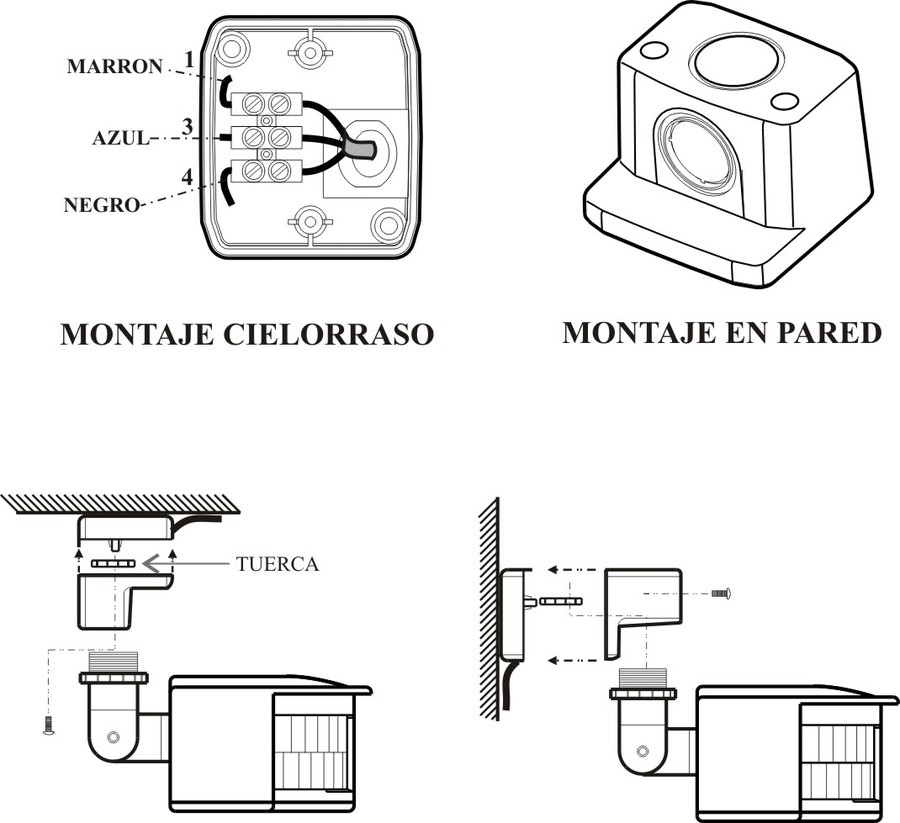 MARRON 1
AZUL 3
NEGRO 4

MONTAJE CIELORRASO

MONTAJE EN PARED

TUERCA